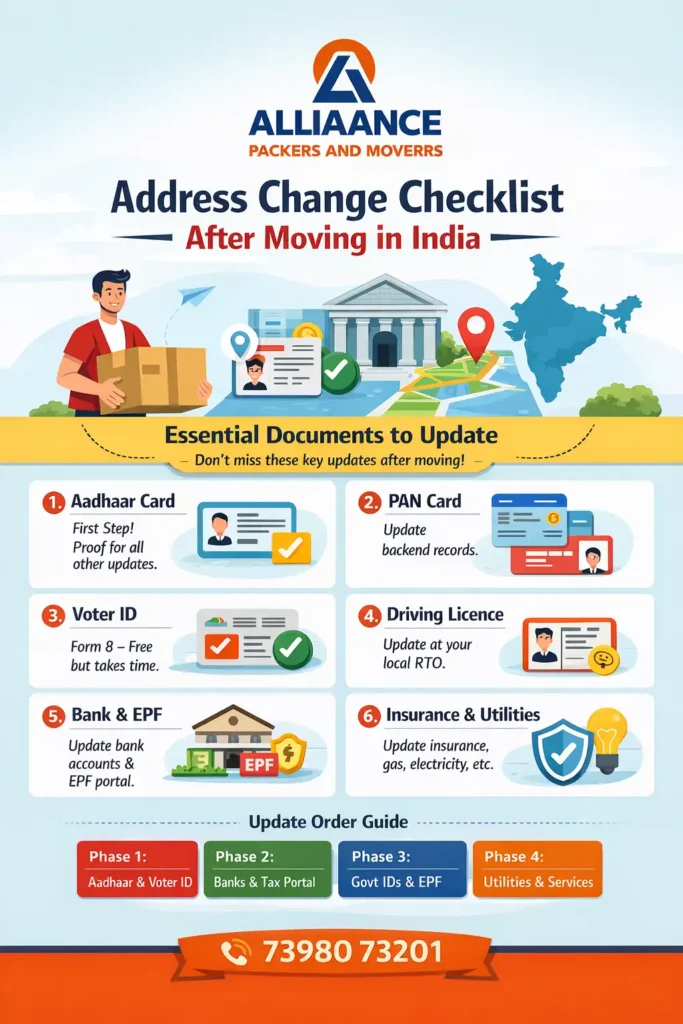 ALLIAANCE
PACKERS AND MOVERRS

Address Change Checklist
After Moving in India

Essential Documents to Update
Don't miss these key updates after moving!

1. Aadhaar Card
First Step! Proof for all other updates.

2. PAN Card
Update backend records.

3. Voter ID
Form 8 – Free but takes time.

4. Driving Licence
Update at your local RTO.

5. Bank & EPF
Update bank accounts & EPF portal.

EPF

6. Insurance & Utilities
Update insurance, gas, electricity, etc.

Update Order Guide

Phase 1:
Aadhaar & Voter ID

Phase 2:
Banks & Tax Portal

Phase 3:
Govt IDs & EPF

Phase 4:
Utilities & Services

73980 73201